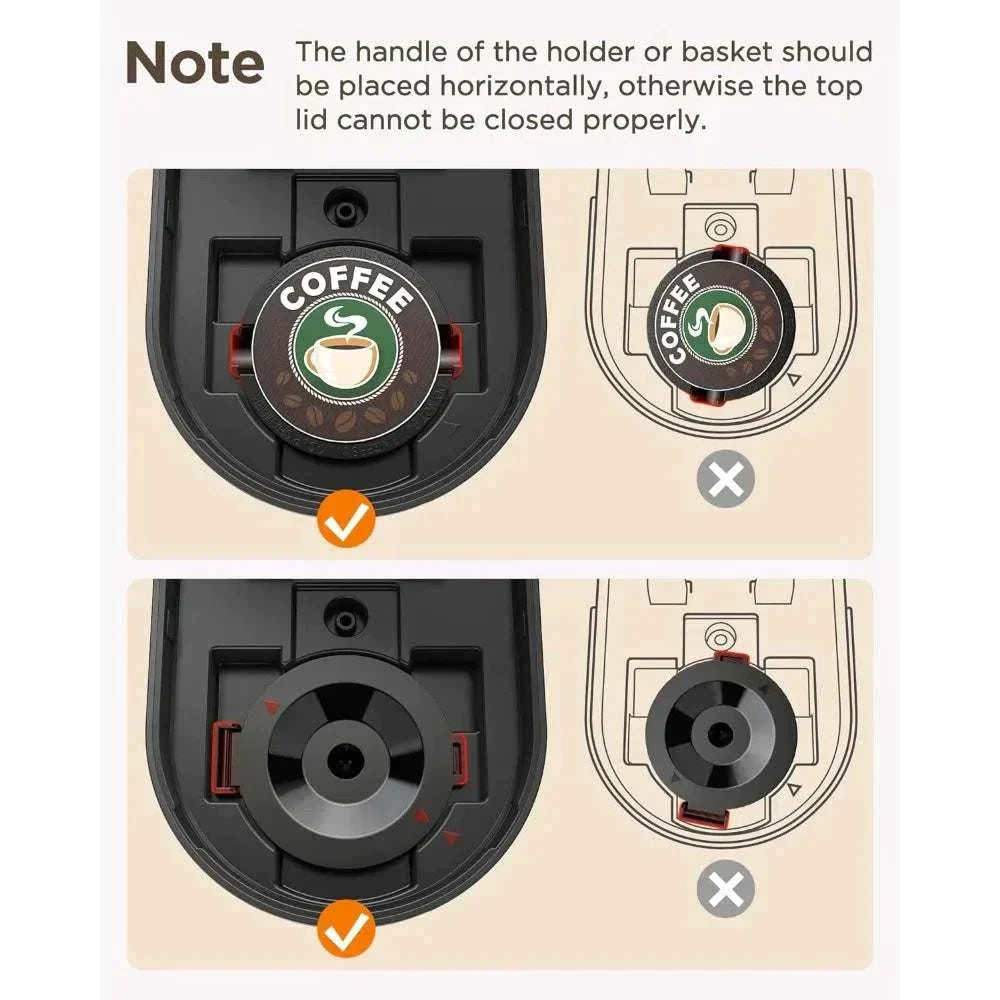 Note The handle of the holder or basket should be placed horizontally, otherwise the top lid cannot be closed properly.

COFFEE

COFFEE